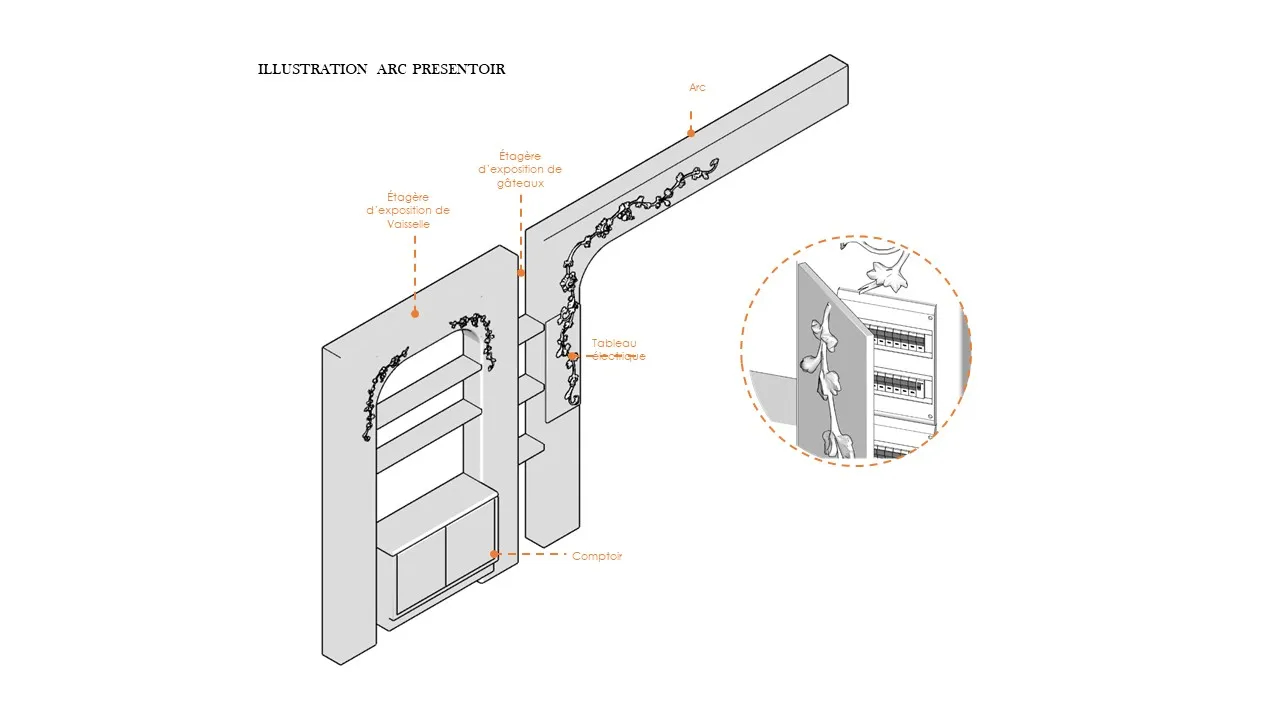 ILLUSTRATION ARC PRESENTOIR

Arc

Étagère d'exposition de gâteaux

Étagère d'exposition de Vaisselle

Tableau électrique

Comptoir