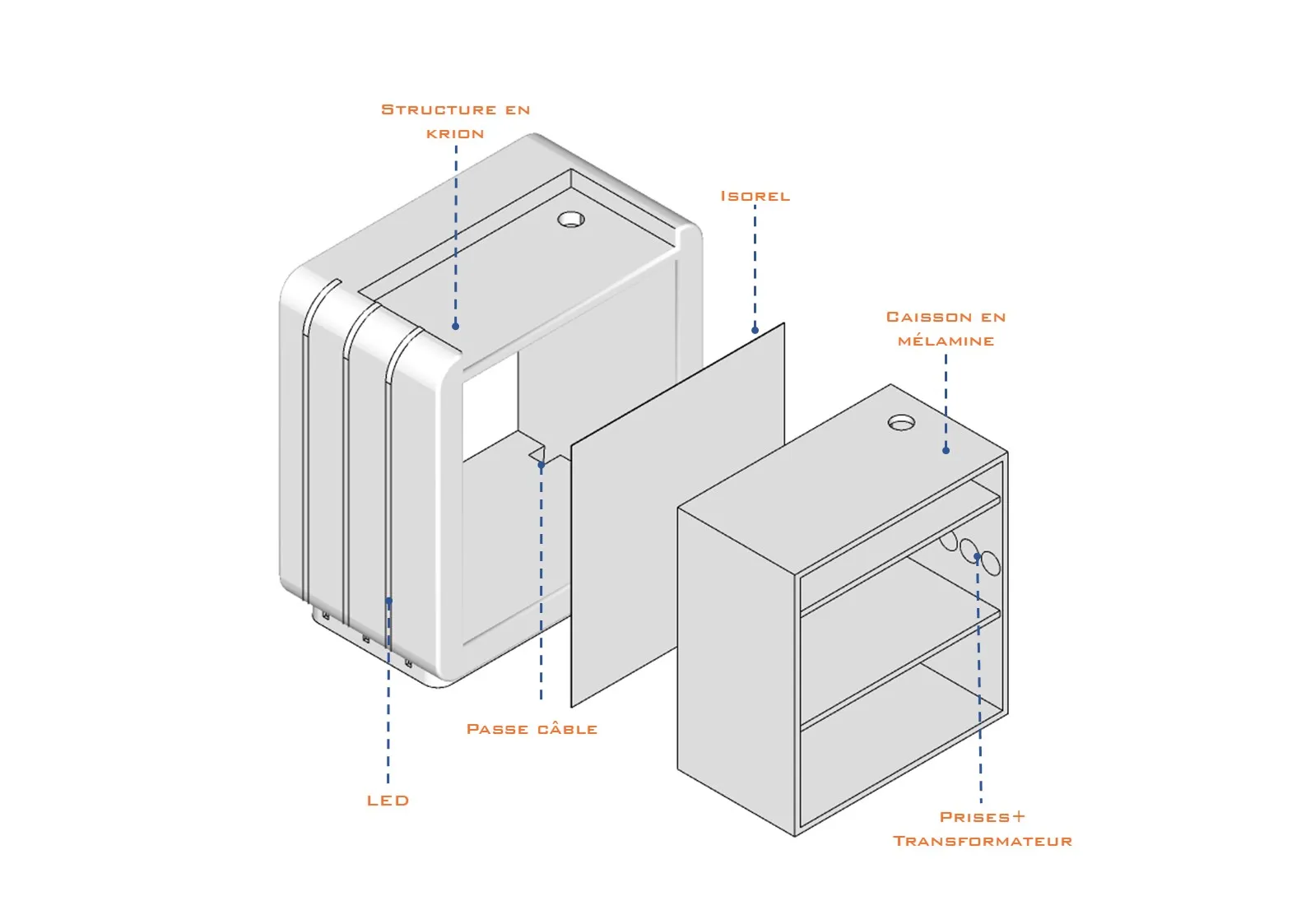 Structure en krion

Isorel

Caisson en mélamine

Passe câble

LED

Prises+ Transformateur